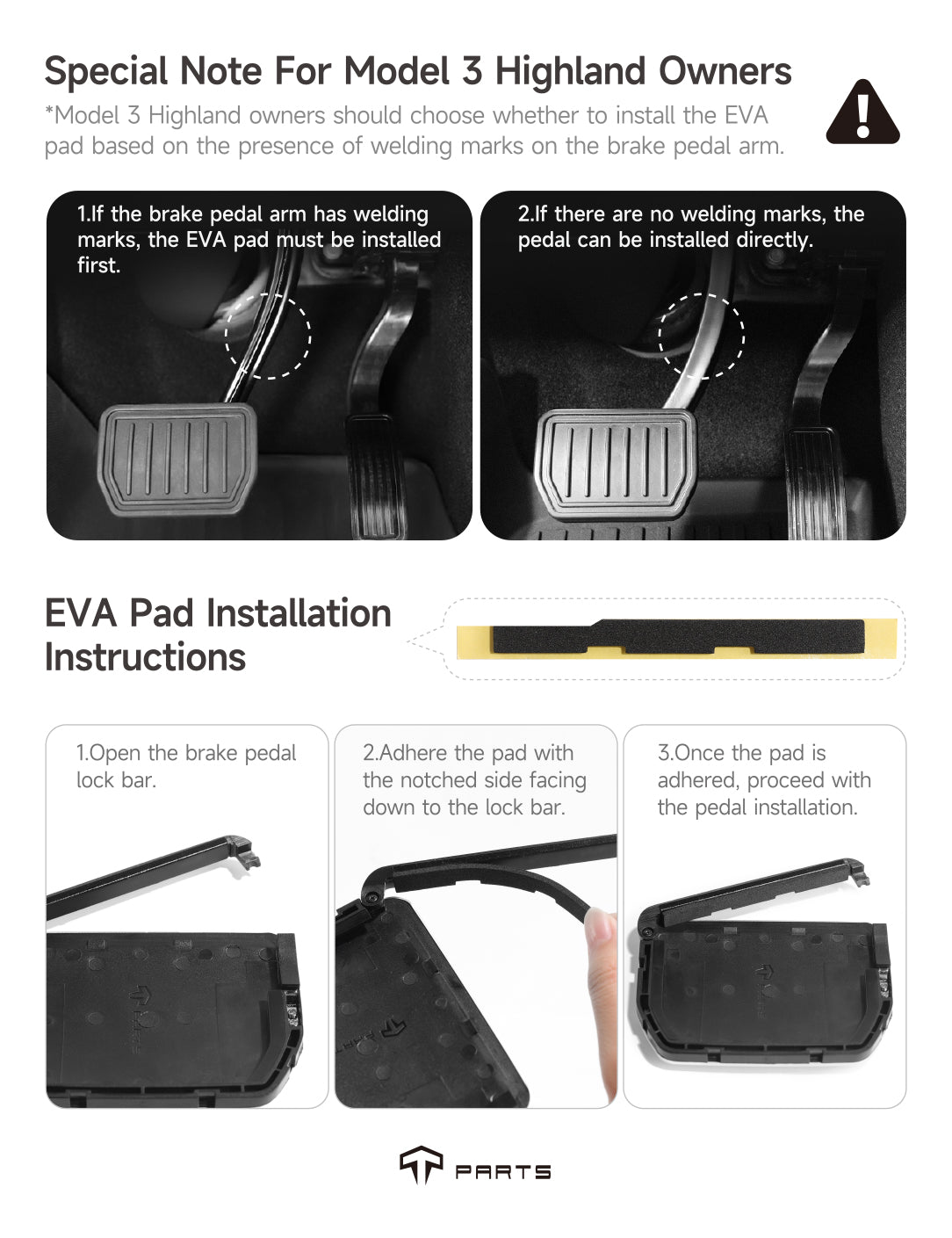 Special Note For Model 3 Highland Owners

*Model 3 Highland owners should choose whether to install the EVA pad based on the presence of welding marks on the brake pedal arm.

1.If the brake pedal arm has welding marks, the EVA pad must be installed first.

2.If there are no welding marks, the pedal can be installed directly.

EVA Pad Installation Instructions

1.Open the brake pedal lock bar.

2.Adhere the pad with the notched side facing down to the lock bar.

3.Once the pad is adhered, proceed with the pedal installation.

PARTS