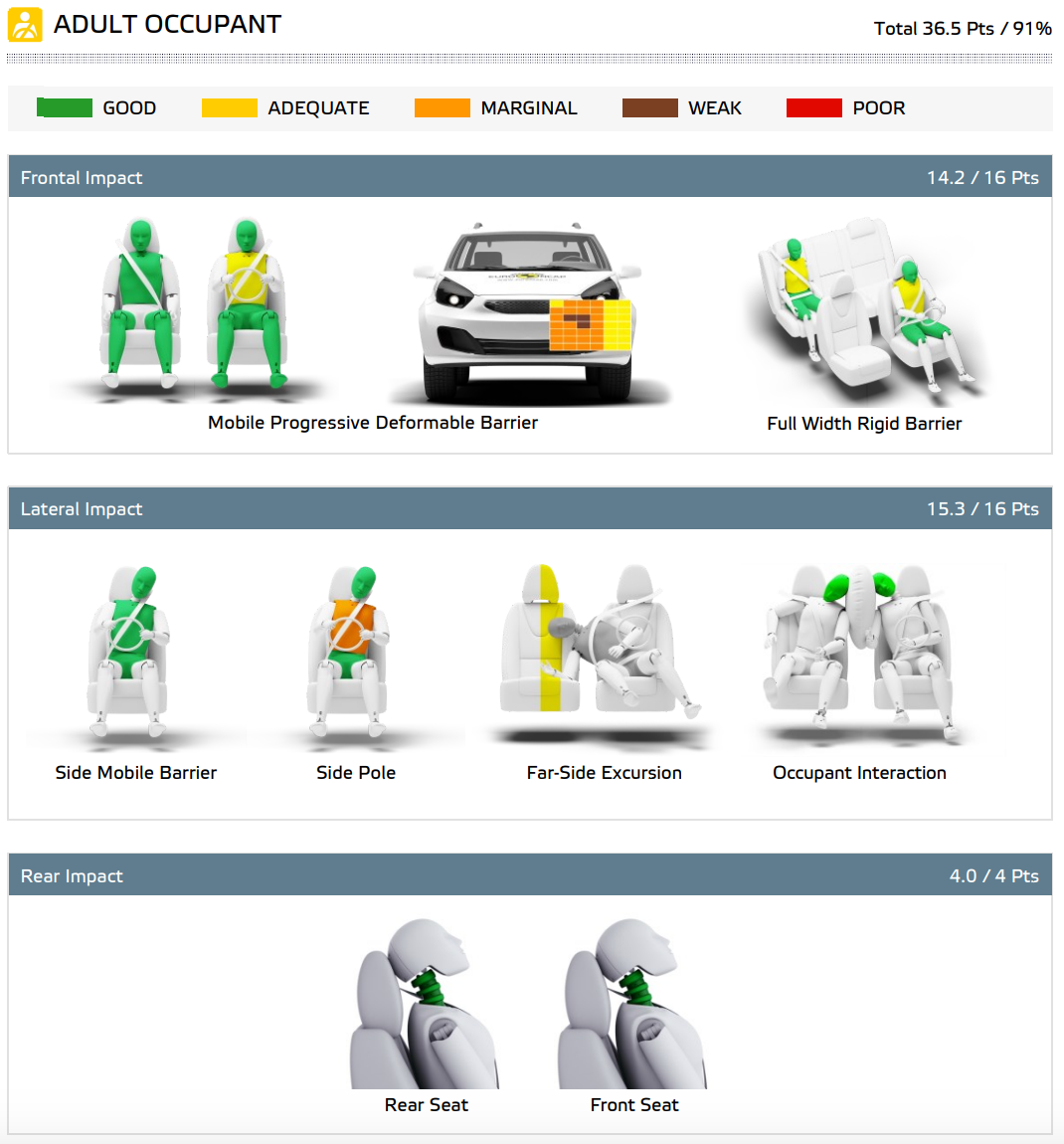 ADULT OCCUPANT

Total 36.5 Pts / 91%

GOOD ADEQUATE MARGINAL WEAK POOR

Frontal Impact 14.2 / 16 Pts

Mobile Progressive Deformable Barrier

Full Width Rigid Barrier

Lateral Impact 15.3 / 16 Pts

Side Mobile Barrier

Side Pole

Far-Side Excursion

Occupant Interaction

Rear Impact 4.0 / 4 Pts

Rear Seat

Front Seat